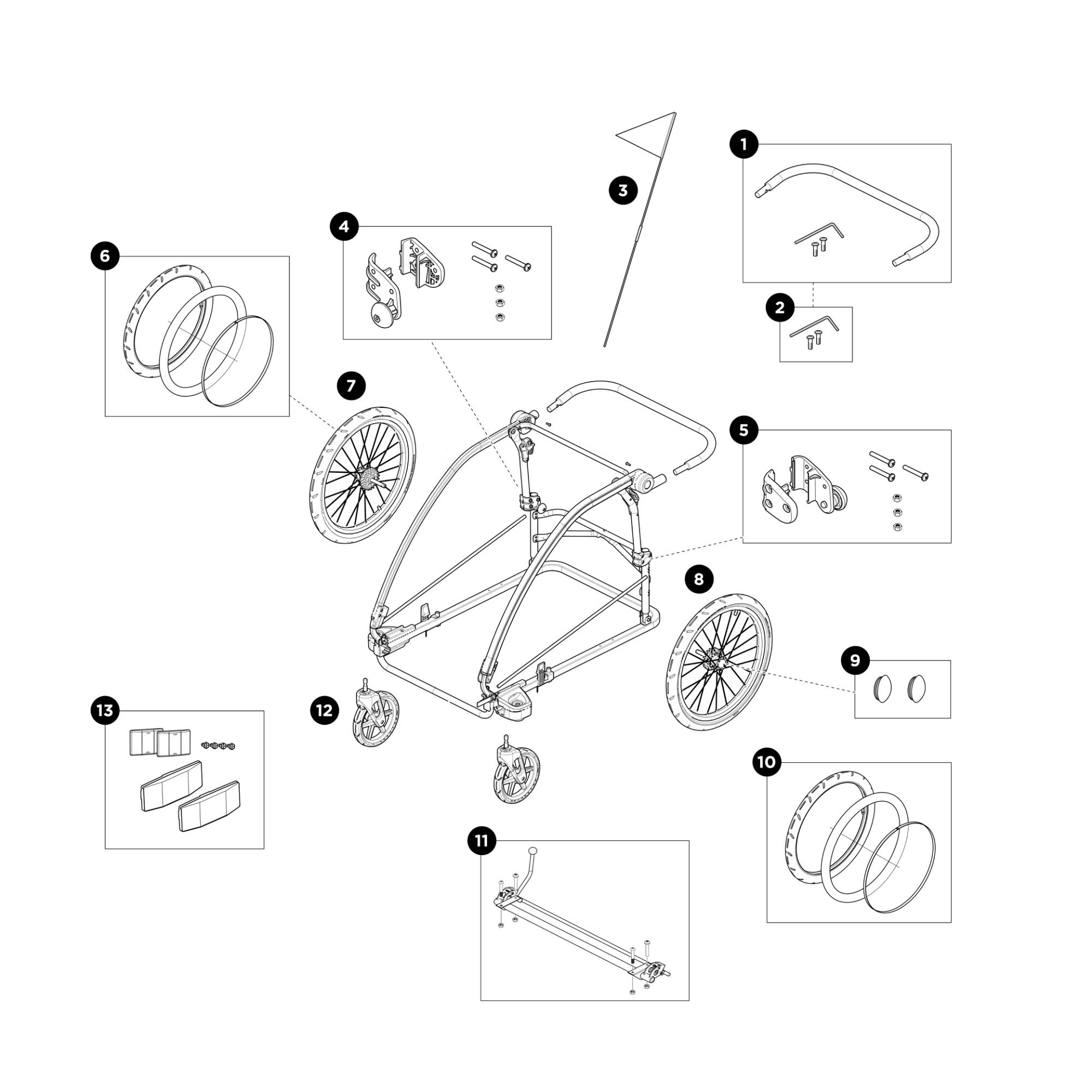 1
2
3
4
5
6
7
8
9
10
11
12
13